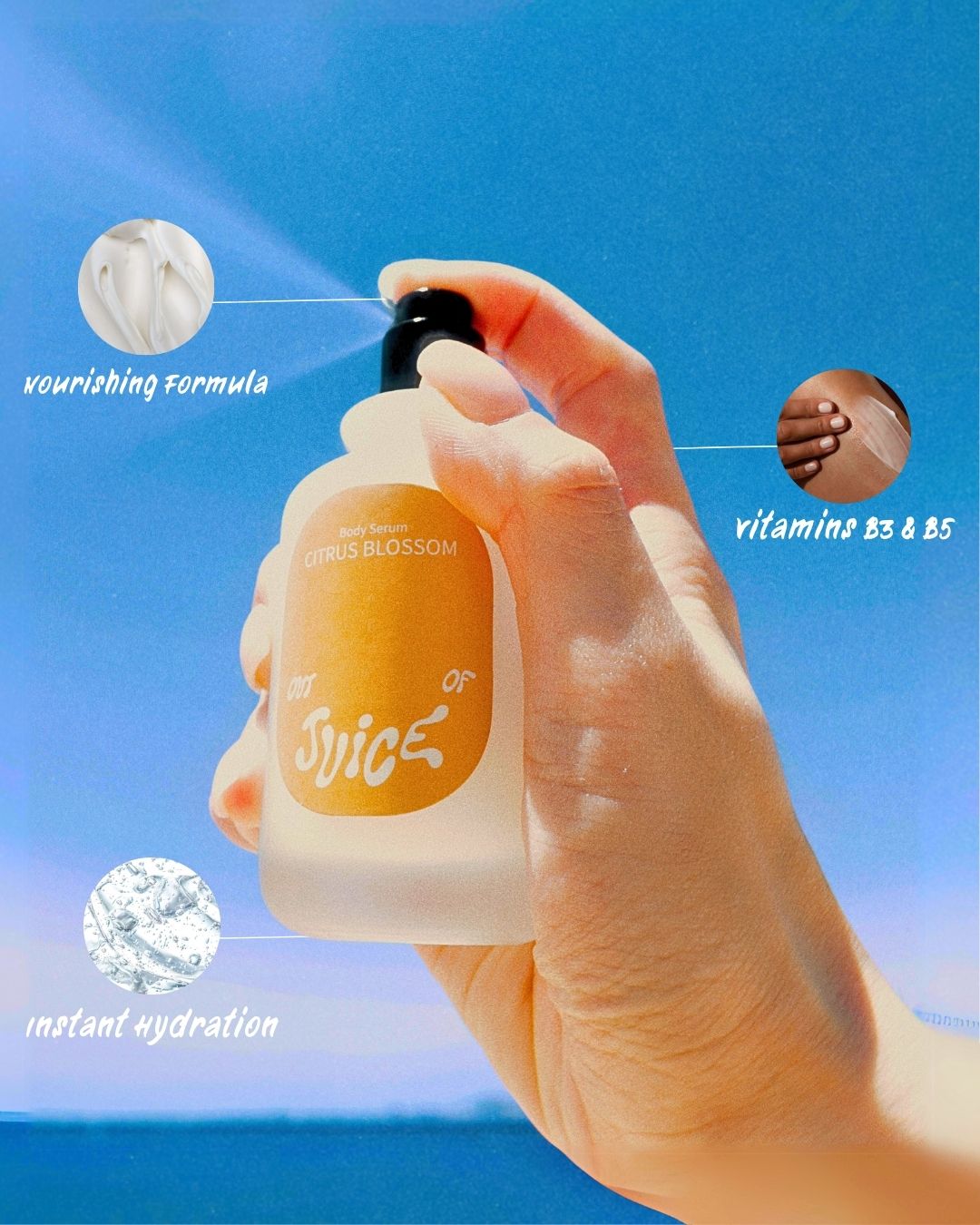 nourishing Formula

vitamins B3 & B5

Body Serum
CITRUS BLOSSOM

OUT OF
JUICE

instant Hydration